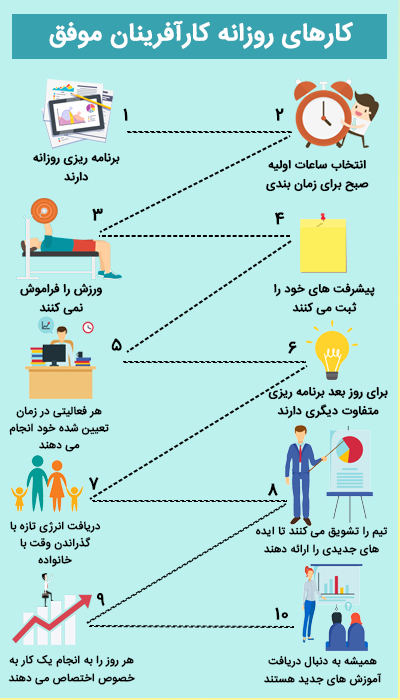 کارهای روزانه کارآفرینان موفق

۱
برنامه ریزی روزانه دارند

۲
انتخاب ساعات اولیه صبح برای زمان بندی

۳
ورزش را فراموش نمی کنند

۴
پیشرفت های خود را ثبت می کنند

۵
هر فعالیتی در زمان تعیین شده خود انجام می دهند

۶
برای روز بعد برنامه ریزی متفاوت دیگری دارند

۷
دریافت انرژی تازه با گذراندن وقت با خانواده

۸
تیم را تشویق می کنند تا ایده های جدیدی را ارائه دهند

۹
هر روز را به انجام یک کار به خصوص اختصاص می دهند

۱۰
همیشه به دنبال دریافت آموزش های جدید هستند