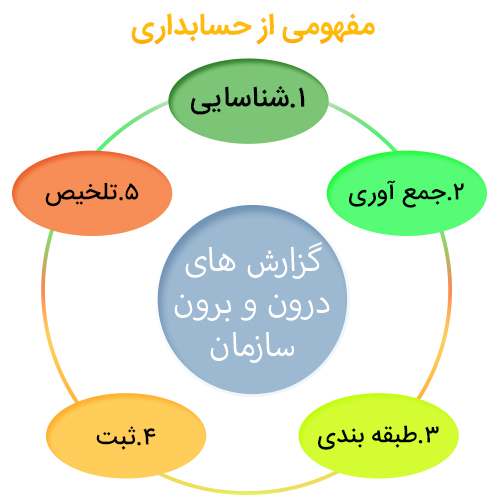 مفهومی از حسابداری

۱.شناسایی

۲.جمع آوری

۳.طبقه بندی

۴.ثبت

۵.تلخیص

گزارش های درون و برون سازمان